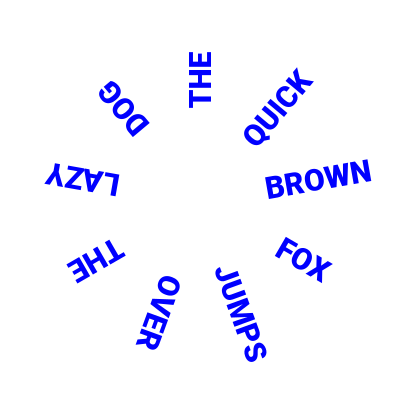 THE QUICK BROWN FOX JUMPS OVER THE LAZY DOG